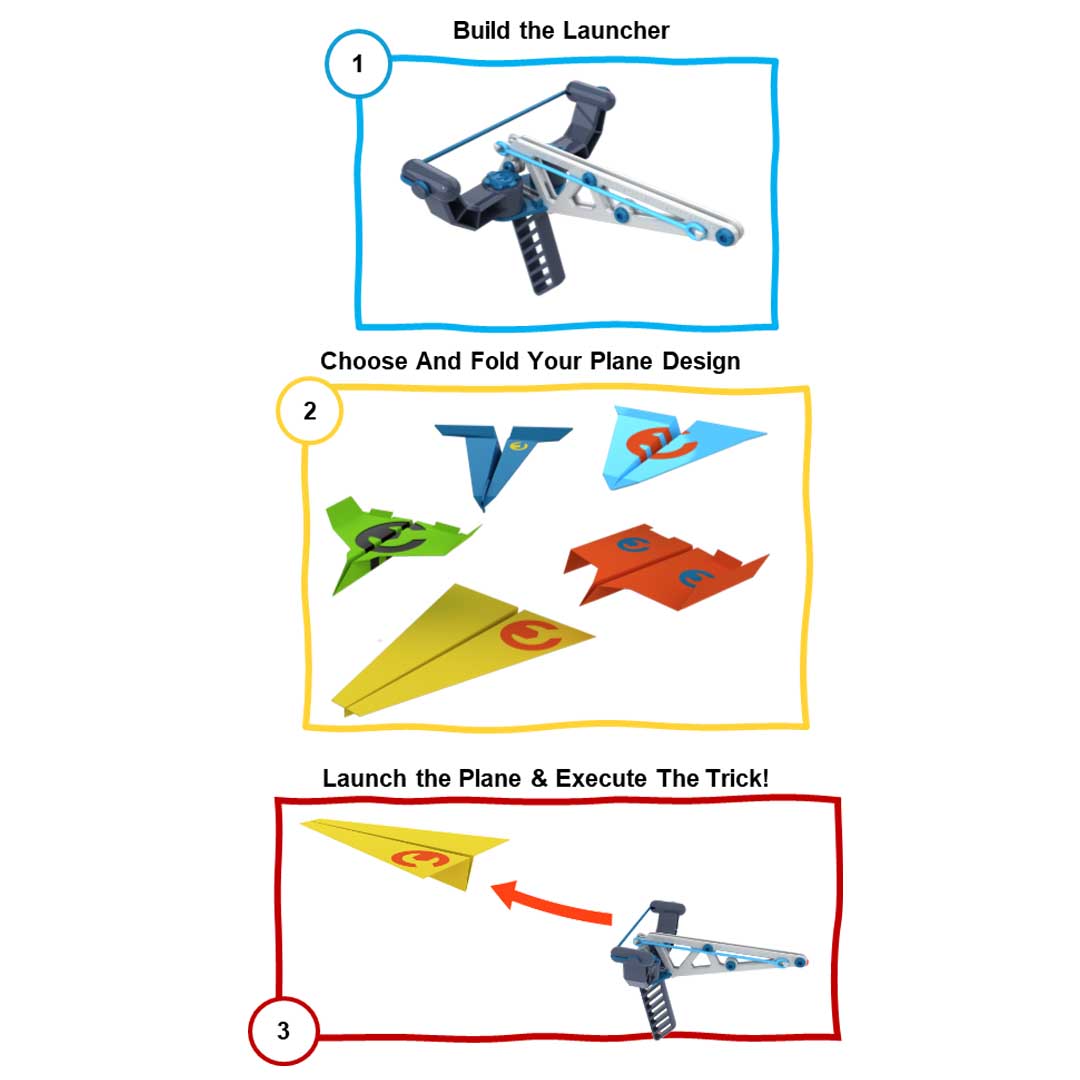 Build the Launcher

1

Choose And Fold Your Plane Design

2

Launch the Plane & Execute The Trick!

3